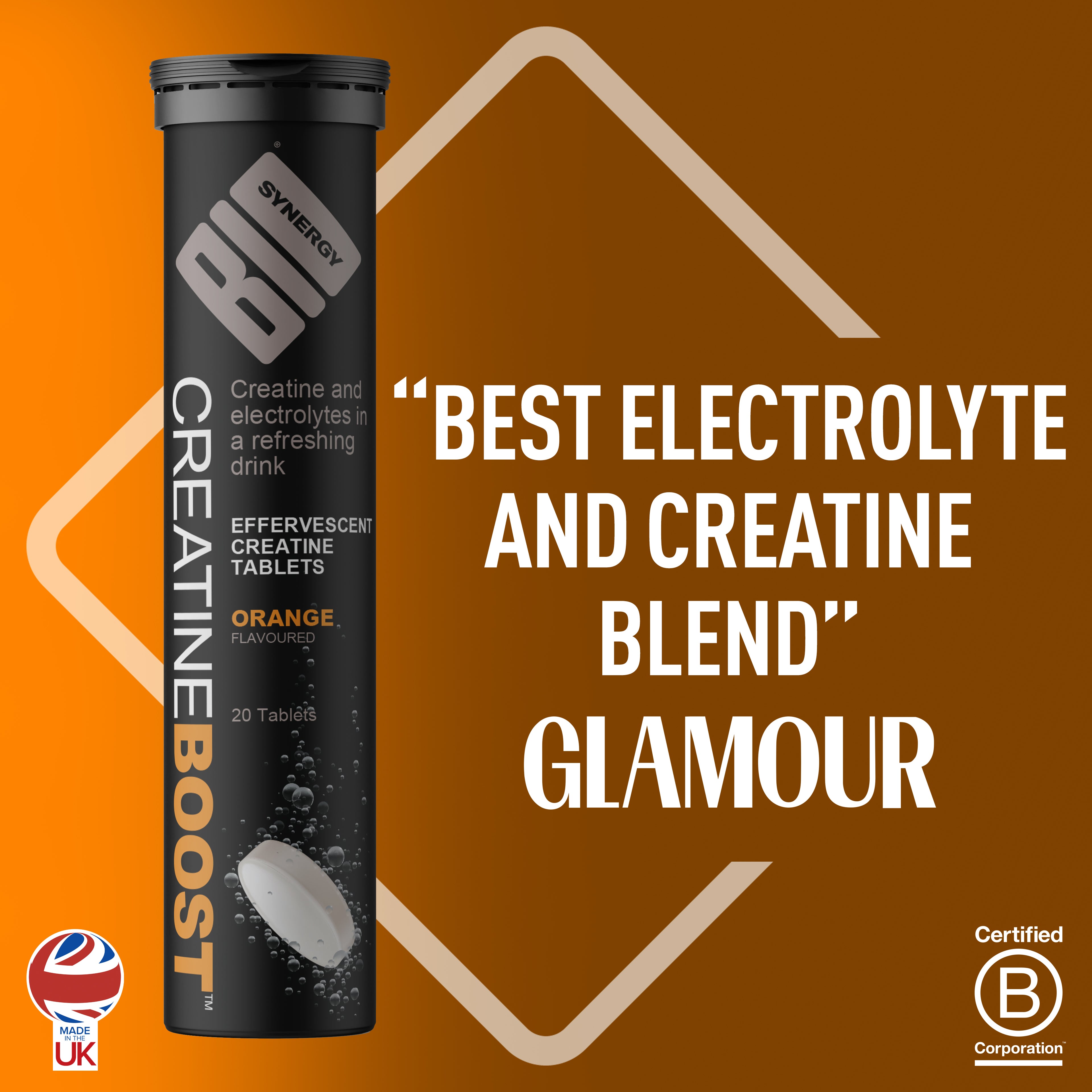 BIO SYNERGY®

CREATINEBOOST™

Creatine and electrolytes in a refreshing drink

EFFERVESCENT CREATINE TABLETS

ORANGE
FLAVOURED

20 Tablets

"BEST ELECTROLYTE AND CREATINE BLEND"
GLAMOUR

MADE IN THE UK

Certified
B
Corporation™